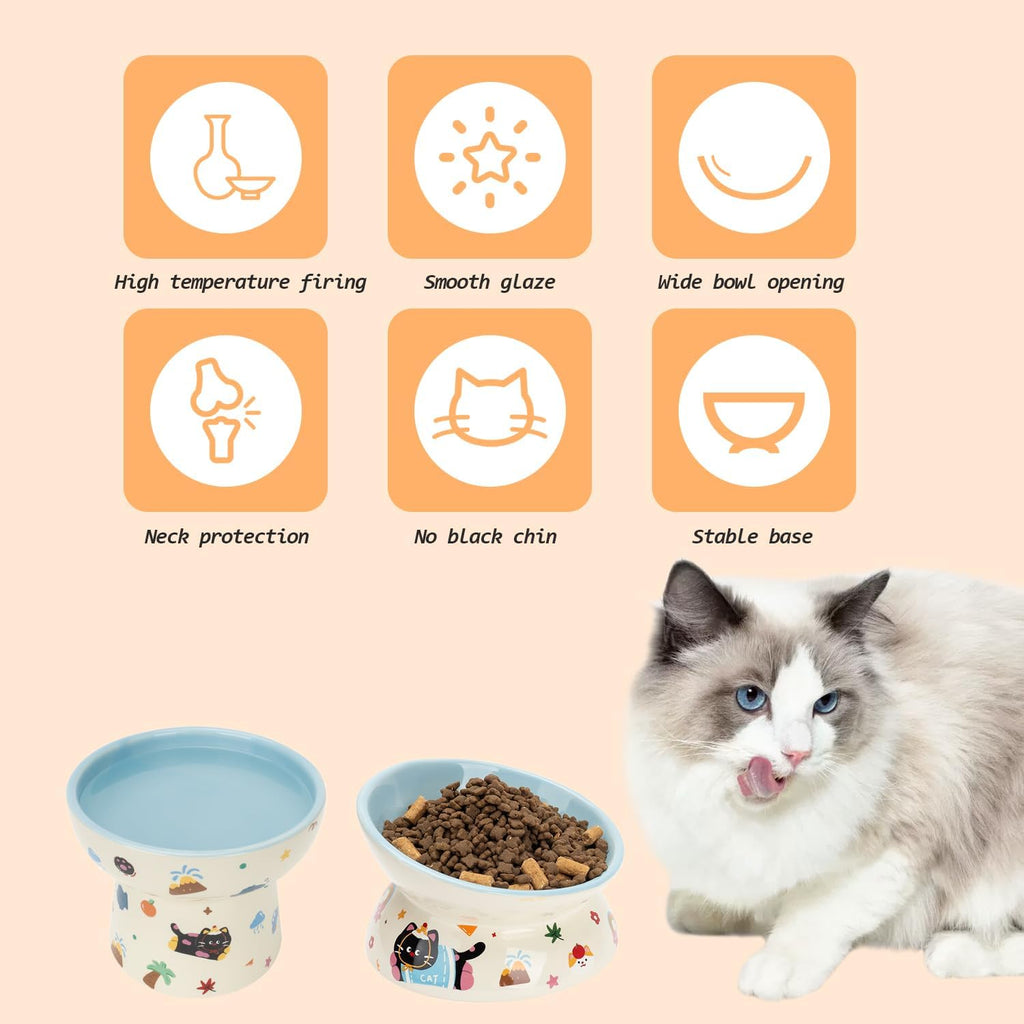 High temperature firing

Smooth glaze

Wide bowl opening

Neck protection

No black chin

Stable base

CAT