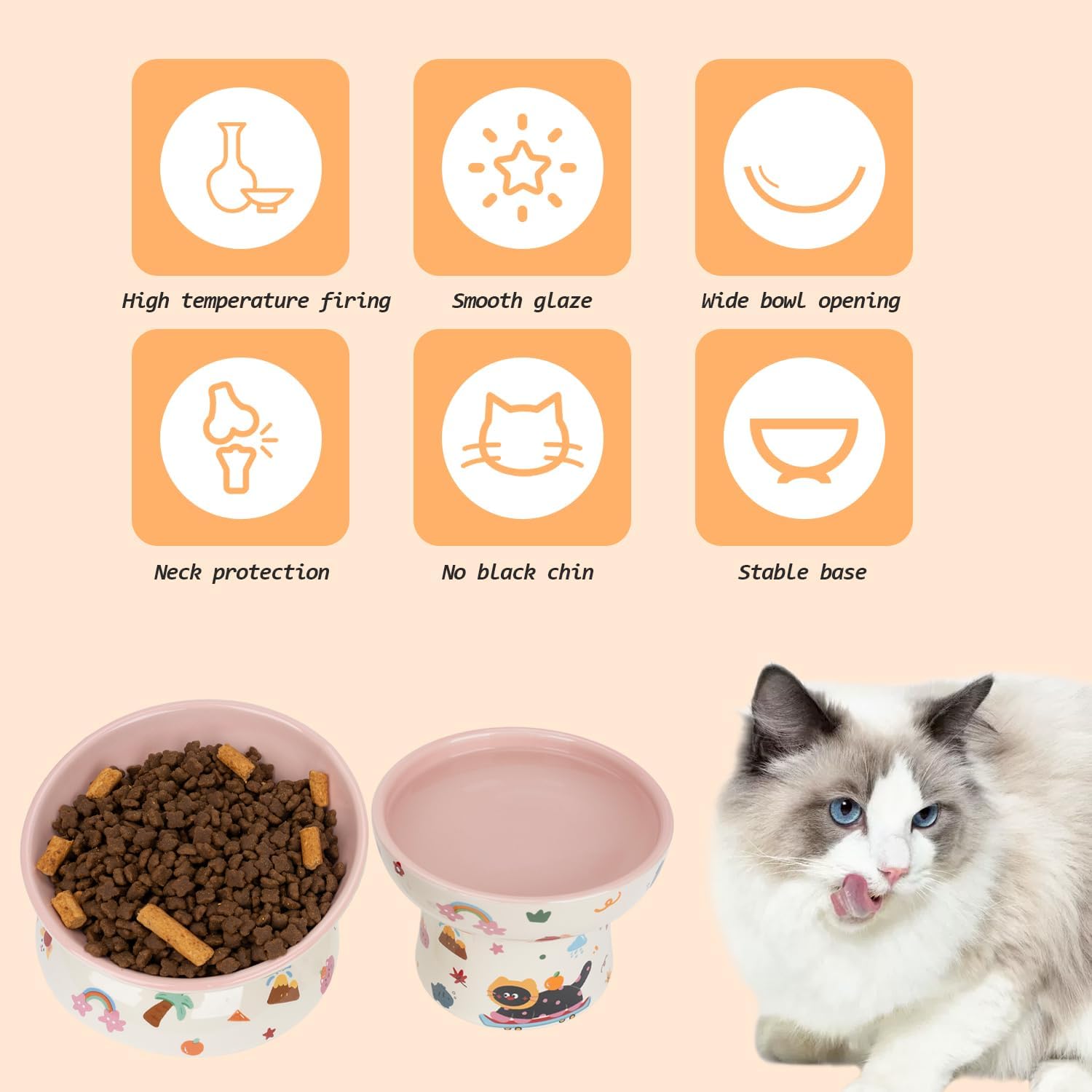 High temperature firing

Smooth glaze

Wide bowl opening

Neck protection

No black chin

Stable base