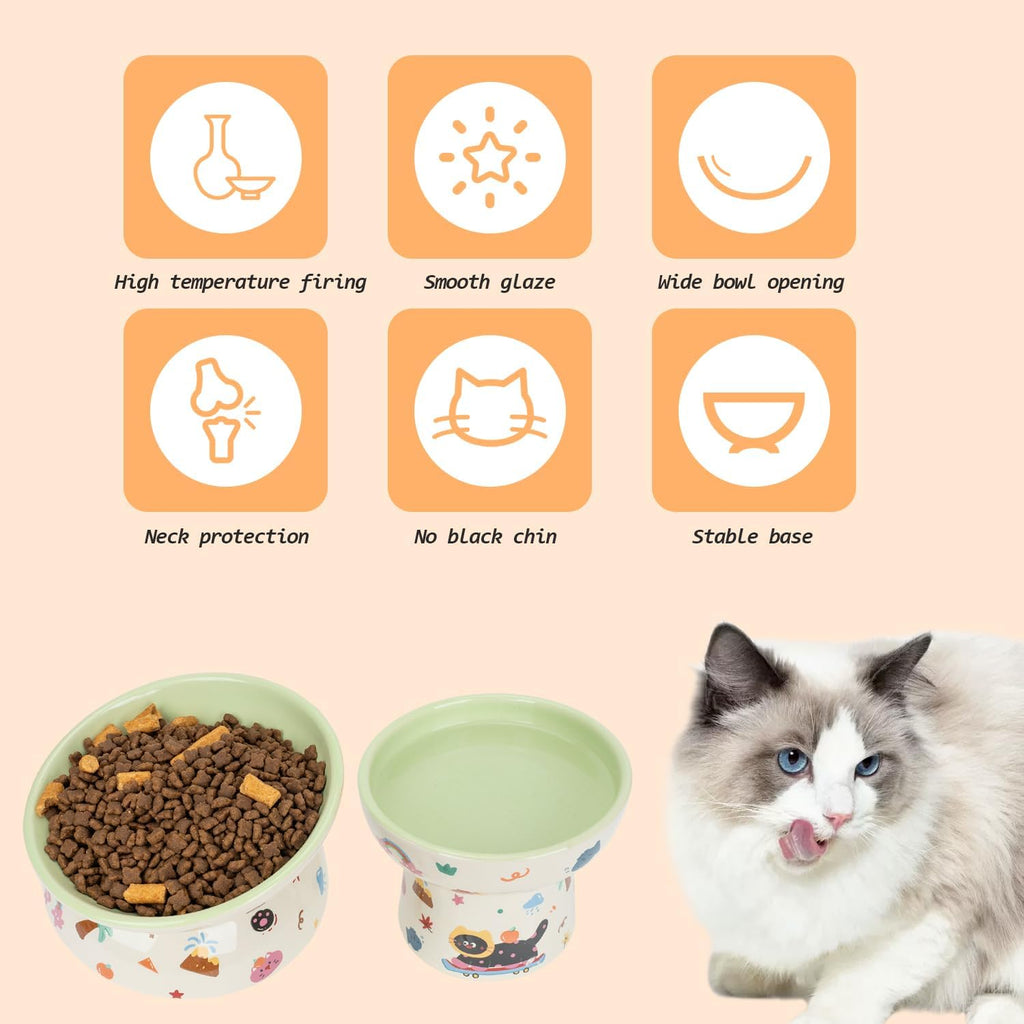 High temperature firing

Smooth glaze

Wide bowl opening

Neck protection

No black chin

Stable base