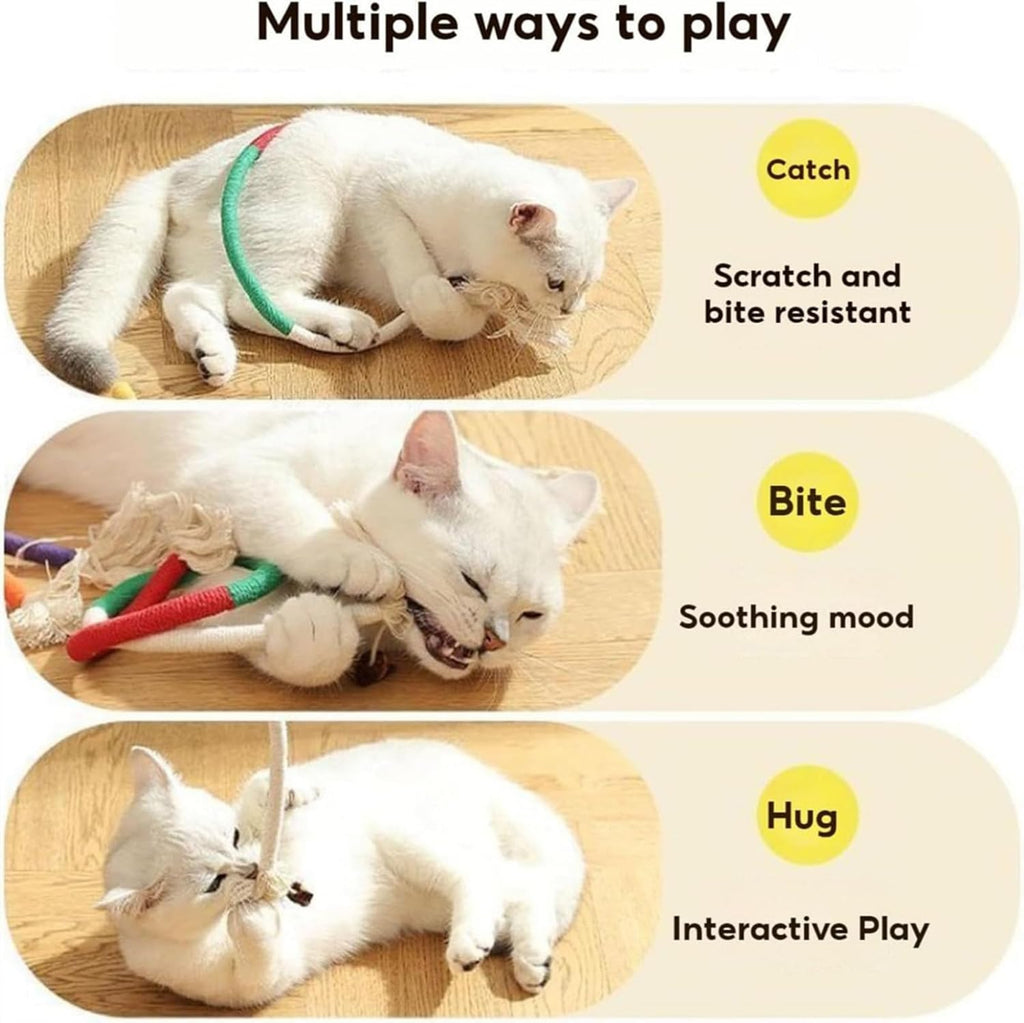 Multiple ways to play

Catch

Scratch and bite resistant

Bite

Soothing mood

Hug

Interactive Play